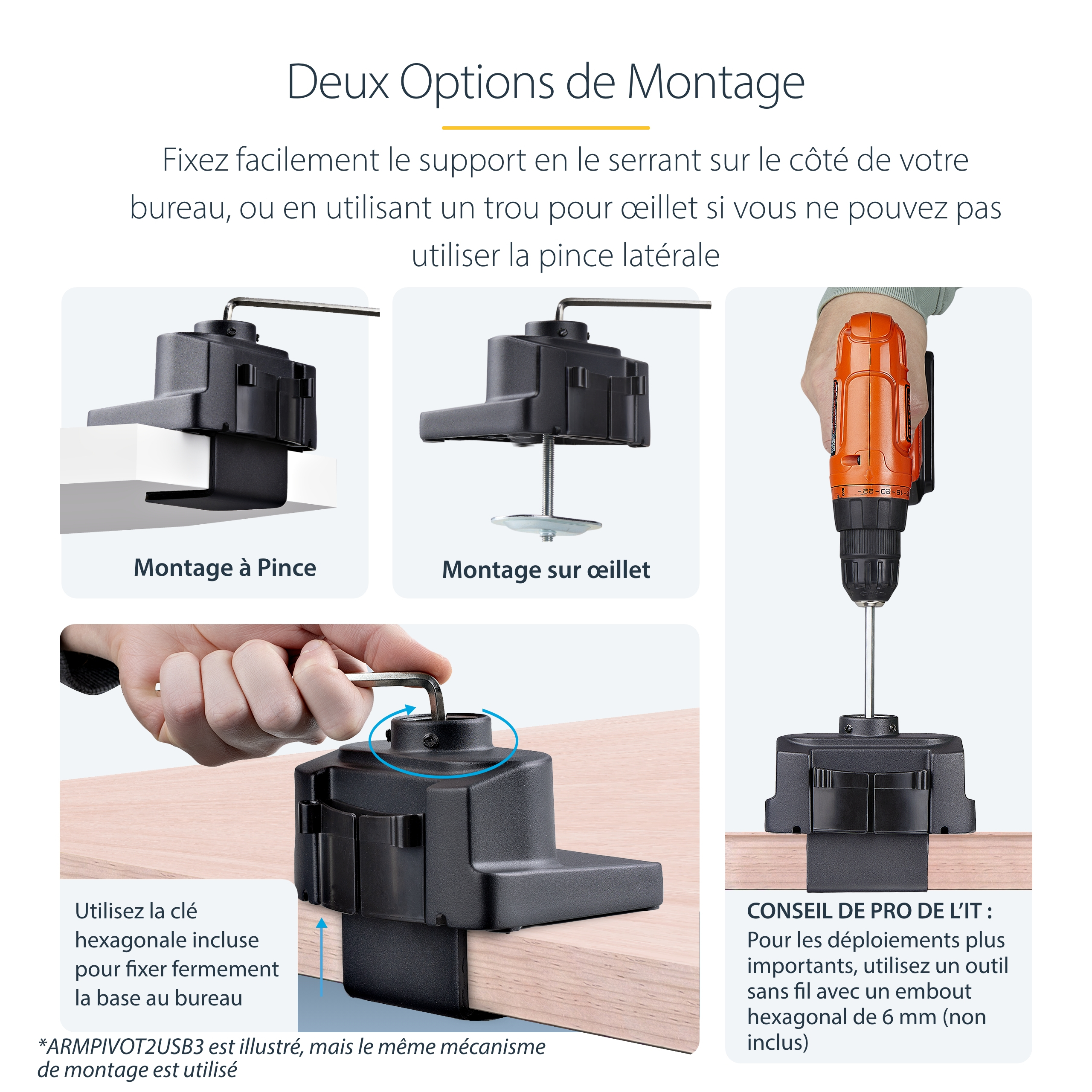 Deux Options de Montage

Fixez facilement le support en le serrant sur le côté de votre bureau, ou en utilisant un trou pour œillet si vous ne pouvez pas utiliser la pince latérale

Montage à Pince

Montage sur œillet

Utilisez la clé hexagonale incluse pour fixer fermement la base au bureau

CONSEIL DE PRO DE L'IT :
Pour les déploiements plus importants, utilisez un outil sans fil avec un embout hexagonal de 6 mm (non inclus)

*ARMPIVOT2USB3 est illustré, mais le même mécanisme de montage est utilisé