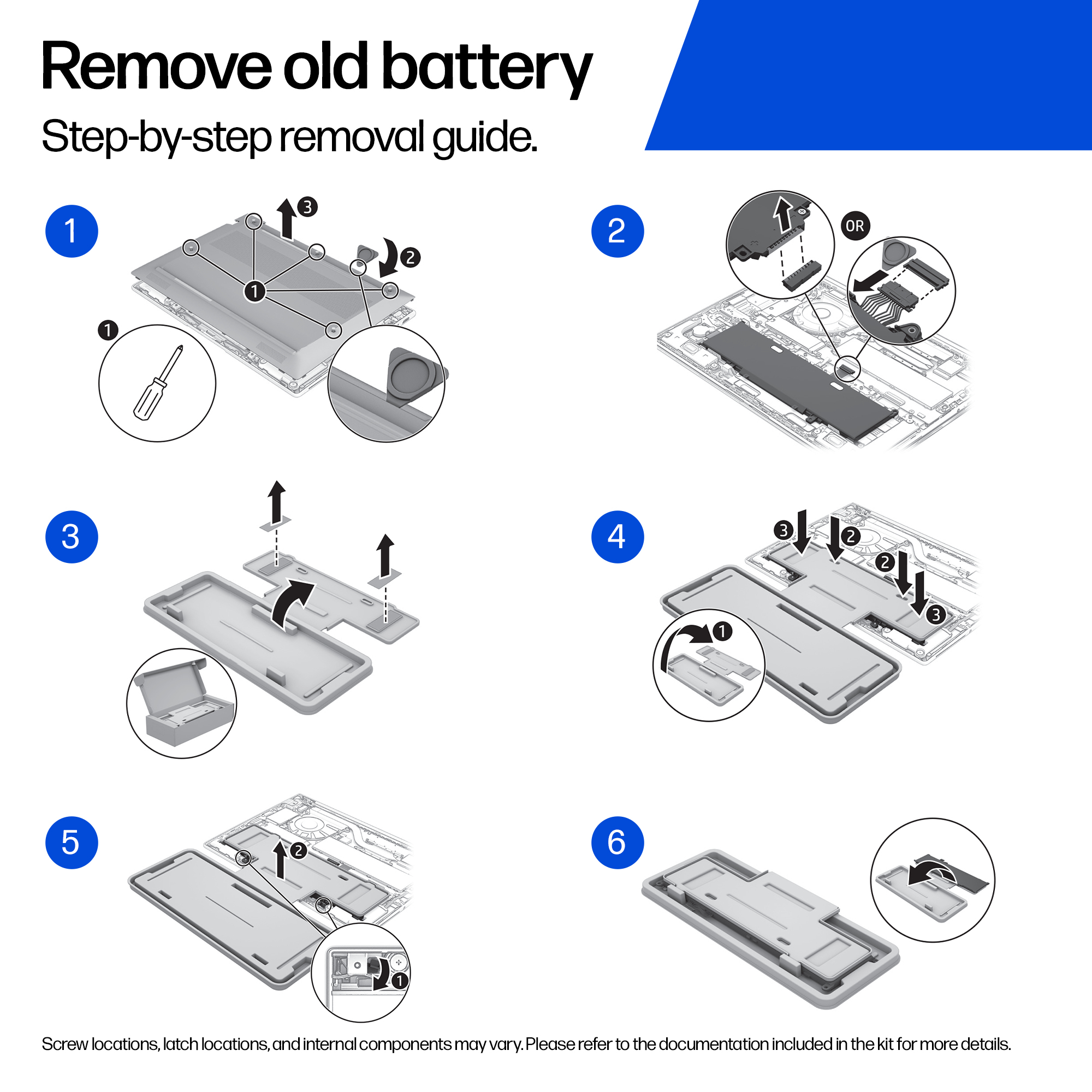 Remove old battery

Step-by-step removal guide.

1

3

2

1

1

2

OR

3

4

3

2

2

3

1

5

2

1

6

Screw locations, latch locations, and internal components may vary. Please refer to the documentation included in the kit for more details.