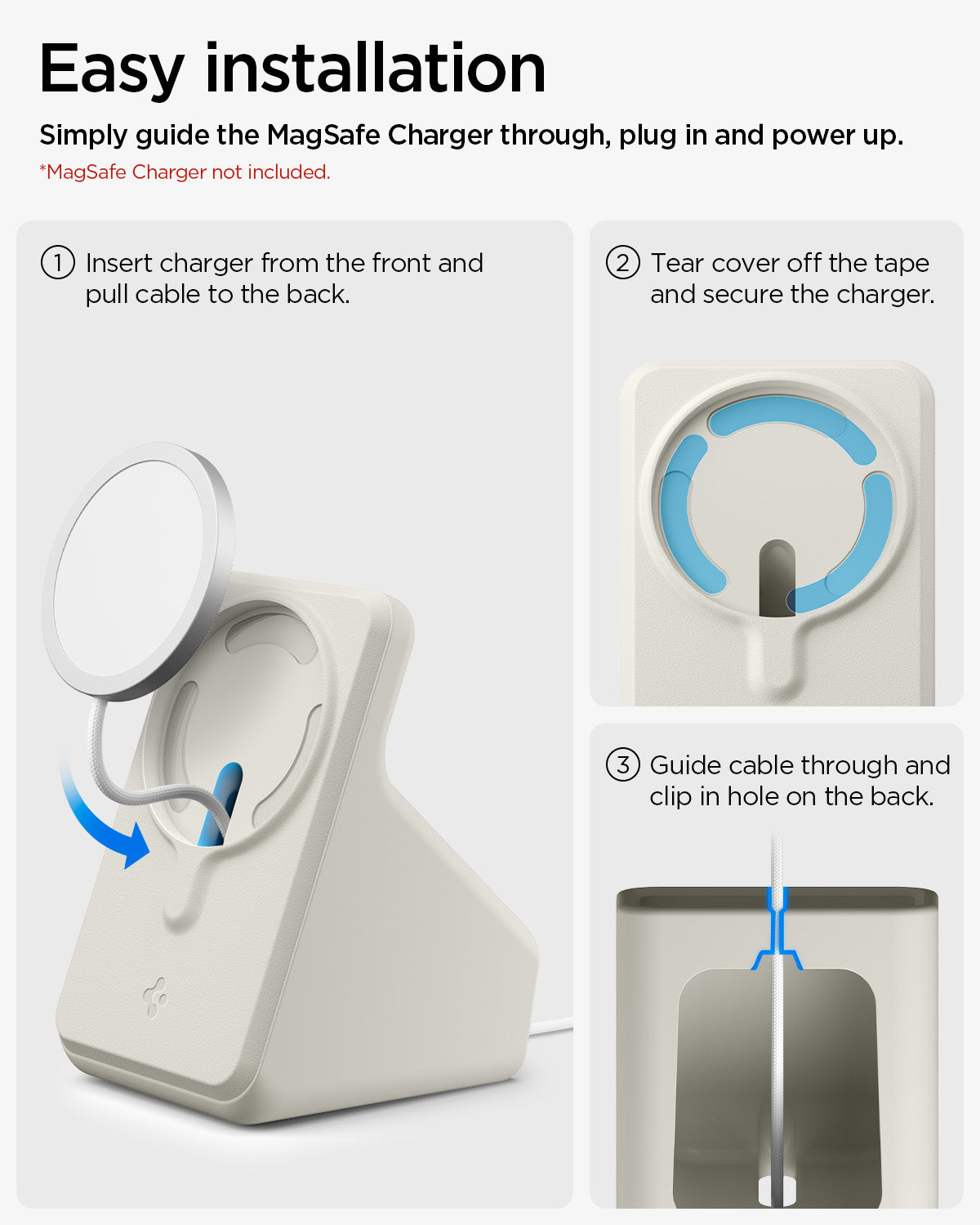 Easy installation

Simply guide the MagSafe Charger through, plug in and power up.

*MagSafe Charger not included.

① Insert charger from the front and pull cable to the back.

② Tear cover off the tape and secure the charger.

③ Guide cable through and clip in hole on the back.