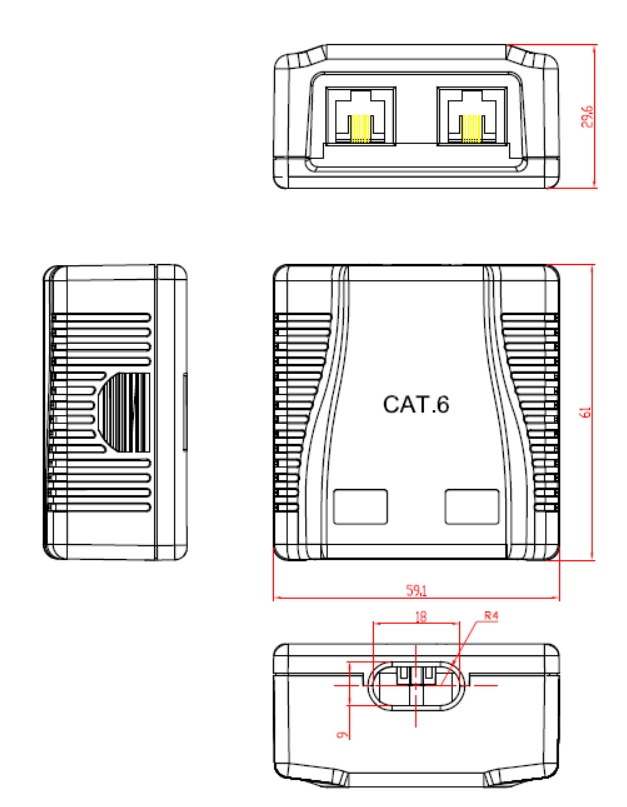 29,6

CAT.6

61

59,1

18

R4

9