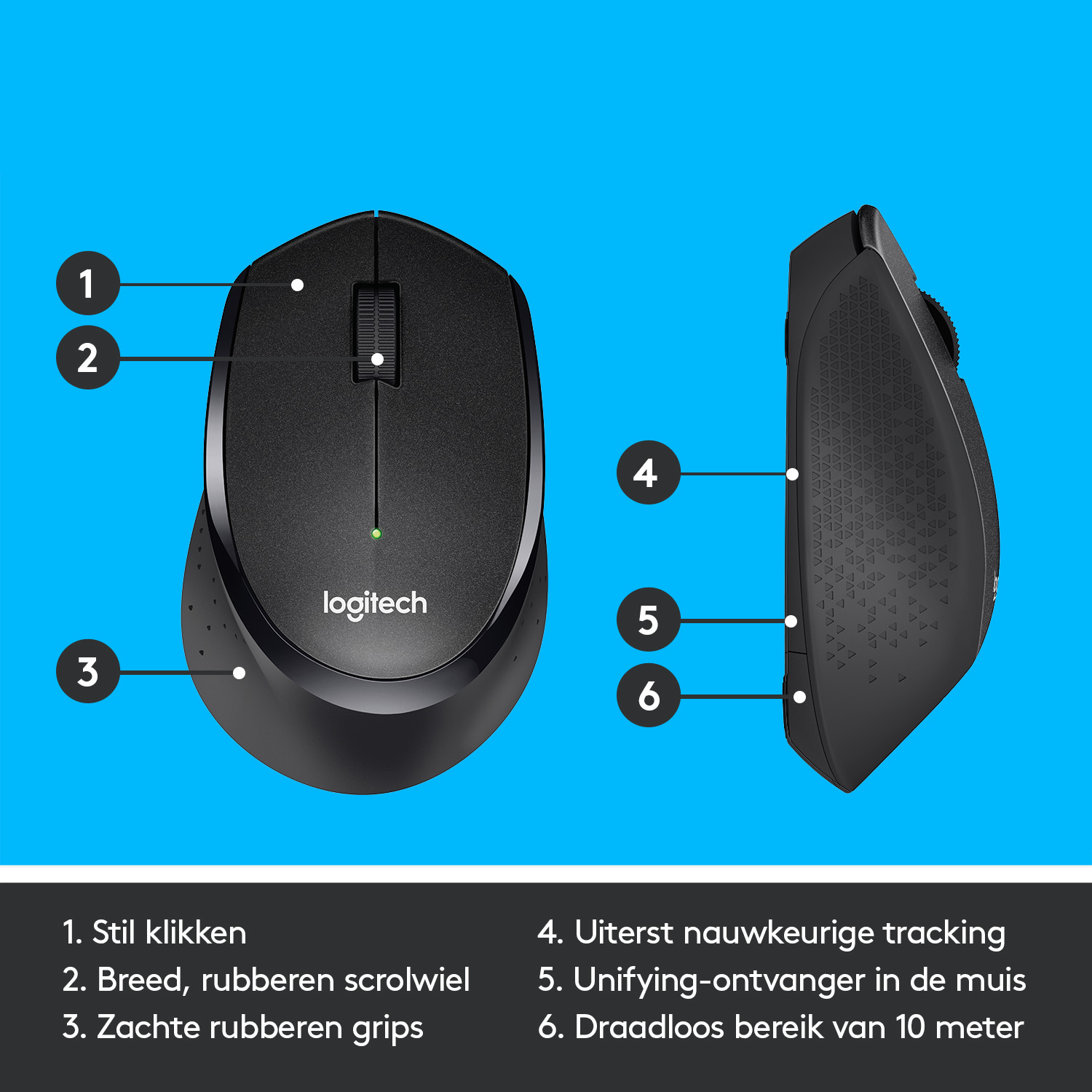 1
2
logitech
3
4
5
6

1. Stil klikken
2. Breed, rubberen scrolwiel
3. Zachte rubberen grips

4. Uiterst nauwkeurige tracking
5. Unifying-ontvanger in de muis
6. Draadloos bereik van 10 meter