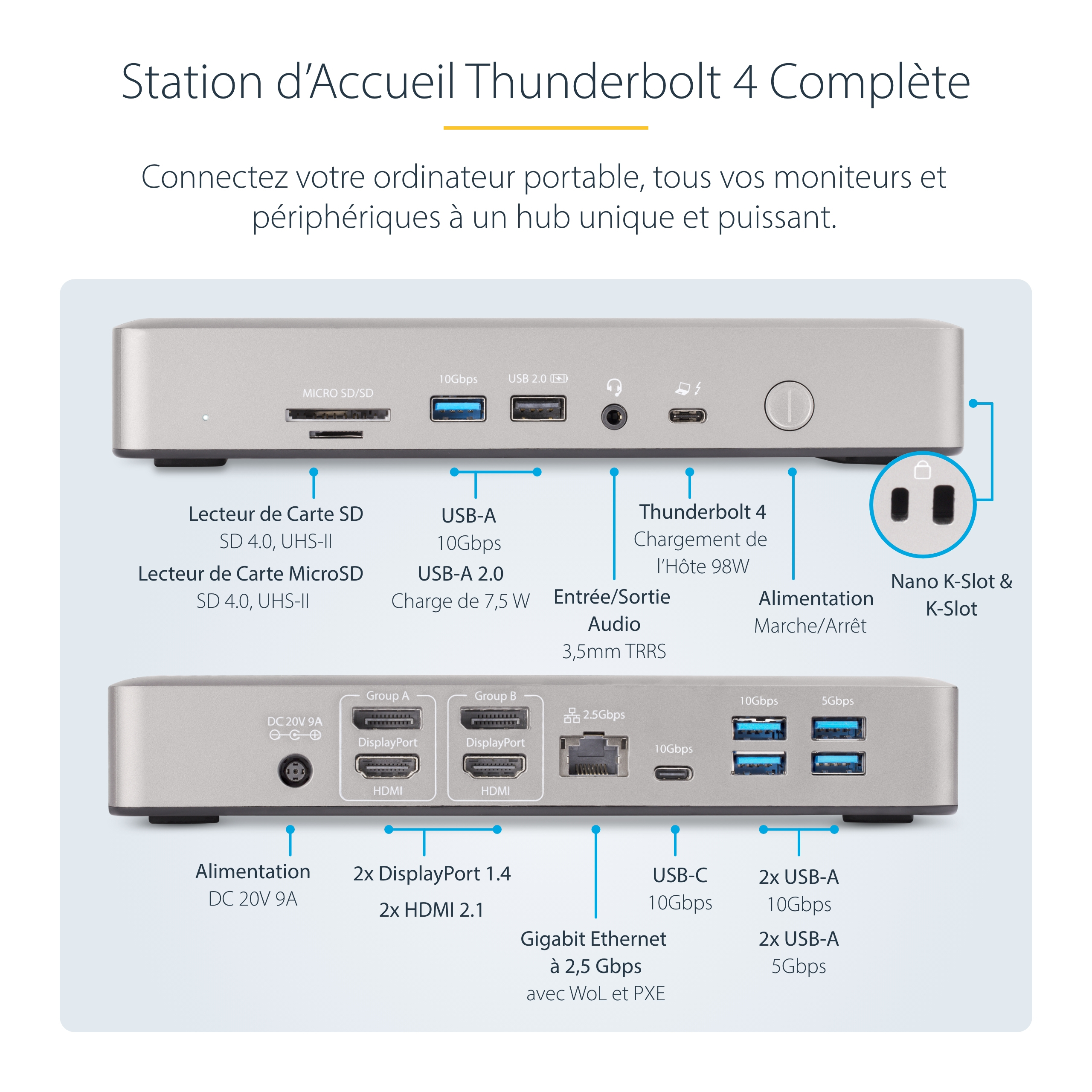 Station d'Accueil Thunderbolt 4 Complète

Connectez votre ordinateur portable, tous vos moniteurs et périphériques à un hub unique et puissant.

MICRO SD/SD
10Gbps
USB 2.0

Lecteur de Carte SD
SD 4.0, UHS-II
Lecteur de Carte MicroSD
SD 4.0, UHS-II

USB-A
10Gbps
USB-A 2.0
Charge de 7,5 W

Entrée/Sortie Audio
3,5mm TRRS

Thunderbolt 4
Chargement de l'Hôte 98W

Alimentation
Marche/Arrêt

Nano K-Slot & K-Slot

DC 20V 9A
Group A
DisplayPort
HDMI
Group B
DisplayPort
HDMI
2.5Gbps
10Gbps
10Gbps
5Gbps

Alimentation
DC 20V 9A

2x DisplayPort 1.4
2x HDMI 2.1

Gigabit Ethernet à 2,5 Gbps
avec WoL et PXE

USB-C
10Gbps

2x USB-A
10Gbps
2x USB-A
5Gbps