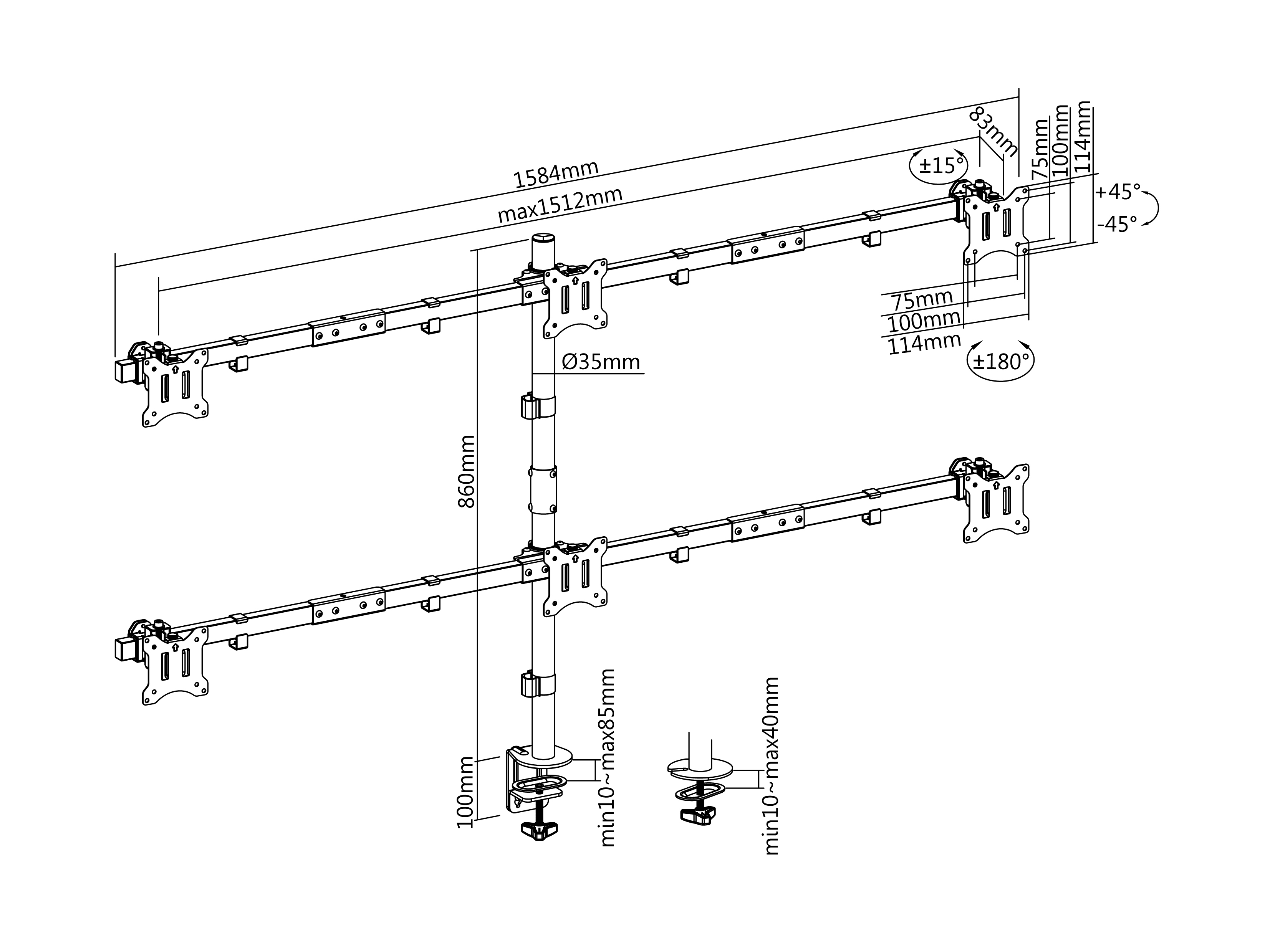 1584mm
max1512mm
83mm
±15°
75mm
100mm
114mm
+45°
-45°
75mm
100mm
114mm
±180°
Ø35mm
860mm
100mm
min10~max85mm
min10~max40mm