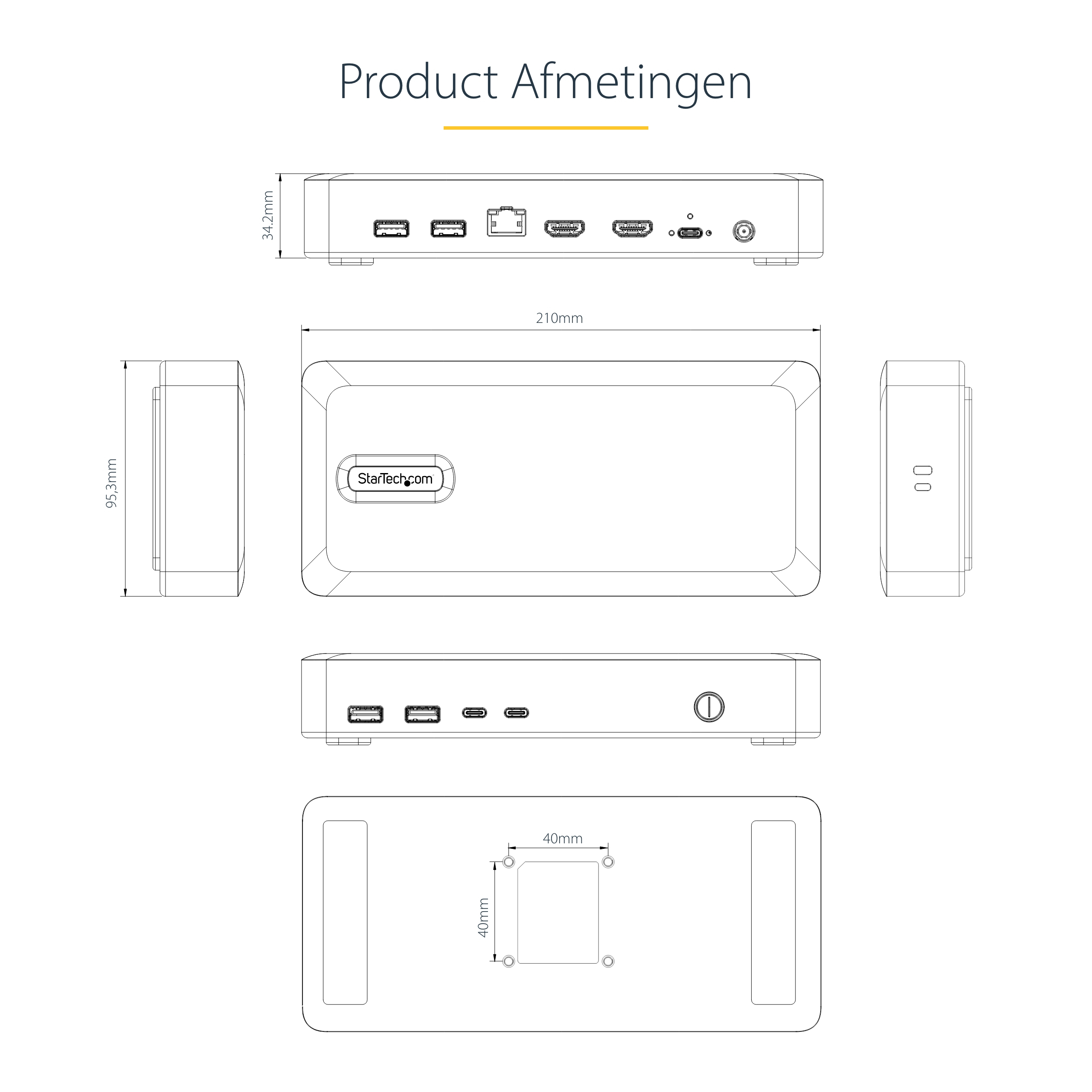 Product Afmetingen

34.2mm

210mm

95,3mm

StarTech.com

40mm

40mm