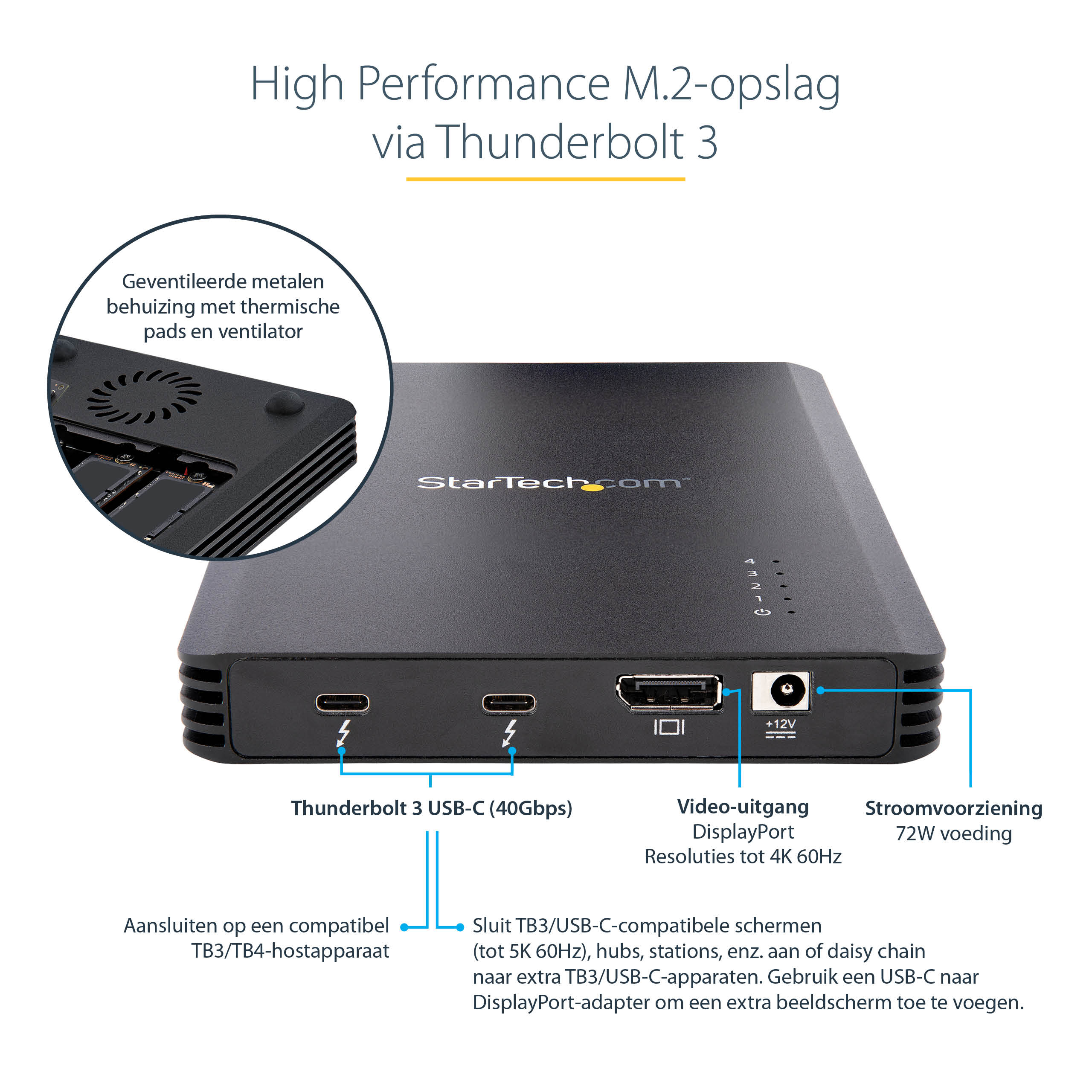 High Performance M.2-opslag via Thunderbolt 3

Geventileerde metalen behuizing met thermische pads en ventilator

StarTech.com

4
3
2
1

+12V

Thunderbolt 3 USB-C (40Gbps)

Video-uitgang
DisplayPort
Resoluties tot 4K 60Hz

Stroomvoorziening
72W voeding

Aansluiten op een compatibel TB3/TB4-hostapparaat

Sluit TB3/USB-C-compatibele schermen (tot 5K 60Hz), hubs, stations, enz. aan of daisy chain naar extra TB3/USB-C-apparaten. Gebruik een USB-C naar DisplayPort-adapter om een extra beeldscherm toe te voegen.