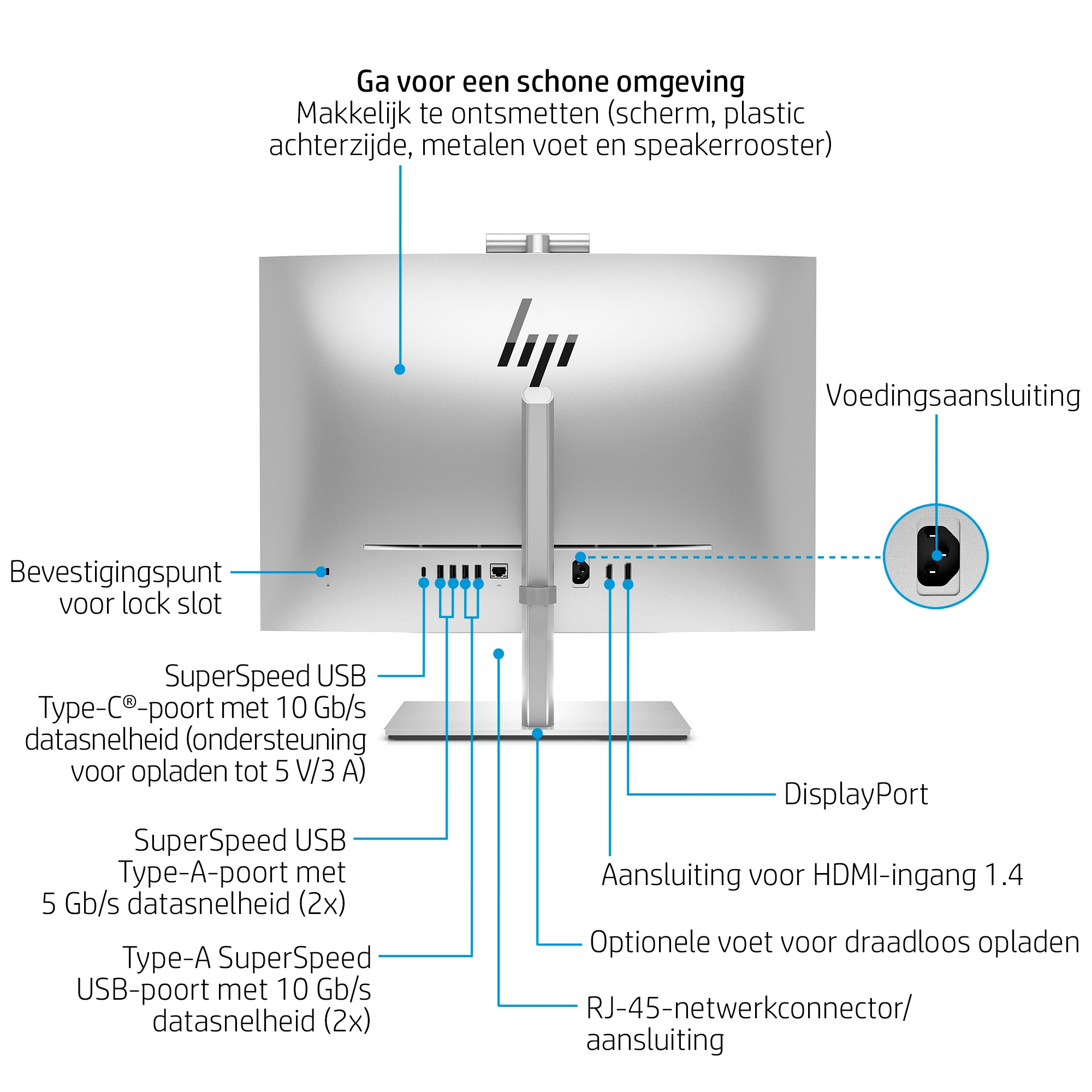 Ga voor een schone omgeving
Makkelijk te ontsmetten (scherm, plastic achterzijde, metalen voet en speakerrooster)

Voedingsaansluiting

Bevestigingspunt voor lock slot

SuperSpeed USB Type-C®-poort met 10 Gb/s datasnelheid (ondersteuning voor opladen tot 5 V/3 A)

SuperSpeed USB Type-A-poort met 5 Gb/s datasnelheid (2x)

Type-A SuperSpeed USB-poort met 10 Gb/s datasnelheid (2x)

DisplayPort

Aansluiting voor HDMI-ingang 1.4

Optionele voet voor draadloos opladen

RJ-45-netwerkconnector/ aansluiting