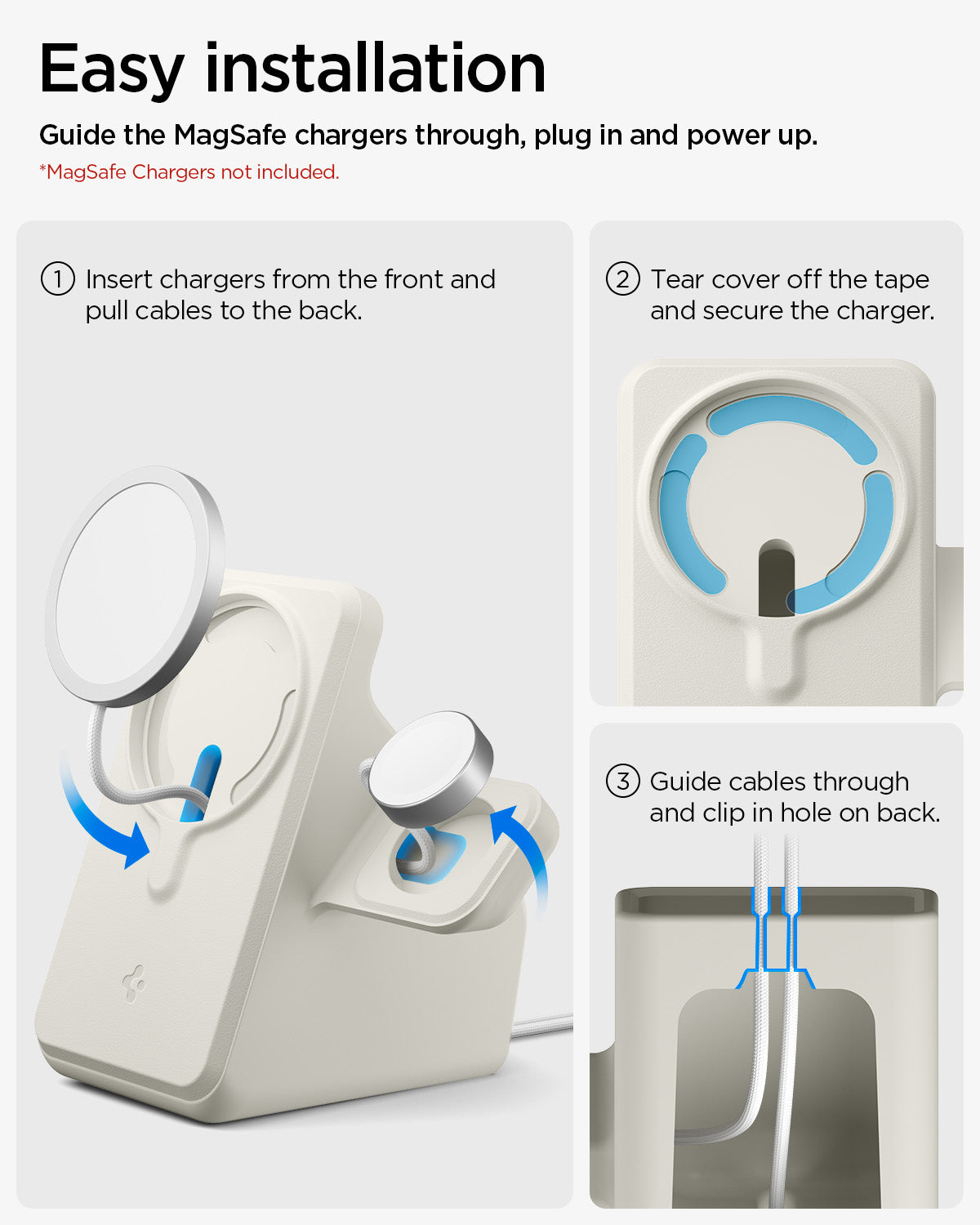 Easy installation

Guide the MagSafe chargers through, plug in and power up.

*MagSafe Chargers not included.

1 Insert chargers from the front and pull cables to the back.

2 Tear cover off the tape and secure the charger.

3 Guide cables through and clip in hole on back.