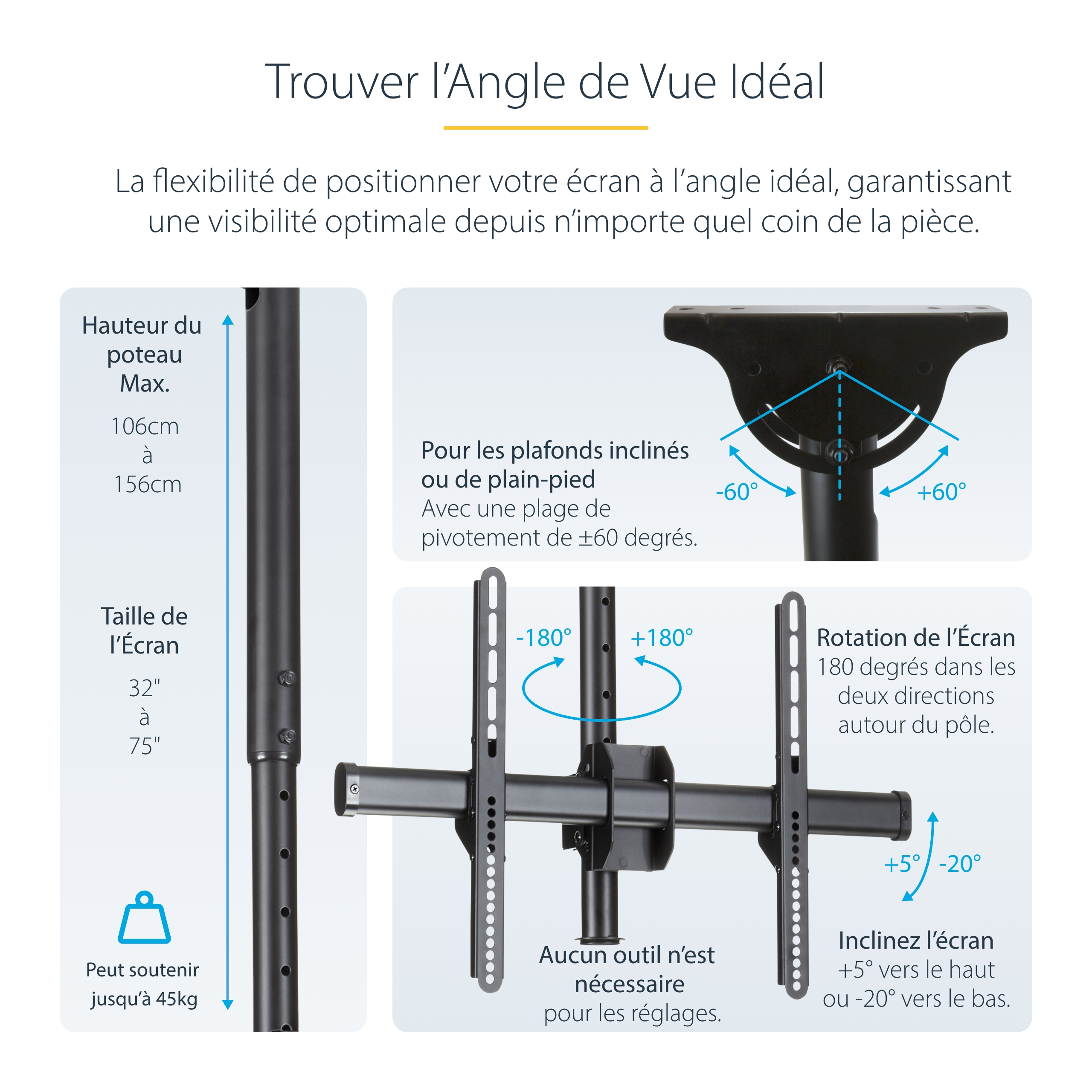 Trouver l'Angle de Vue Idéal

La flexibilité de positionner votre écran à l'angle idéal, garantissant une visibilité optimale depuis n'importe quel coin de la pièce.

Hauteur du poteau Max.
106cm
à
156cm

Taille de l'Écran
32"
à
75"

Peut soutenir jusqu'à 45kg

Pour les plafonds inclinés ou de plain-pied
Avec une plage de pivotement de ±60 degrés.

-60°
+60°

-180°
+180°

Rotation de l'Écran
180 degrés dans les deux directions autour du pôle.

+5°
-20°

Aucun outil n'est nécessaire
pour les réglages.

Inclinez l'écran
+5° vers le haut ou -20° vers le bas.