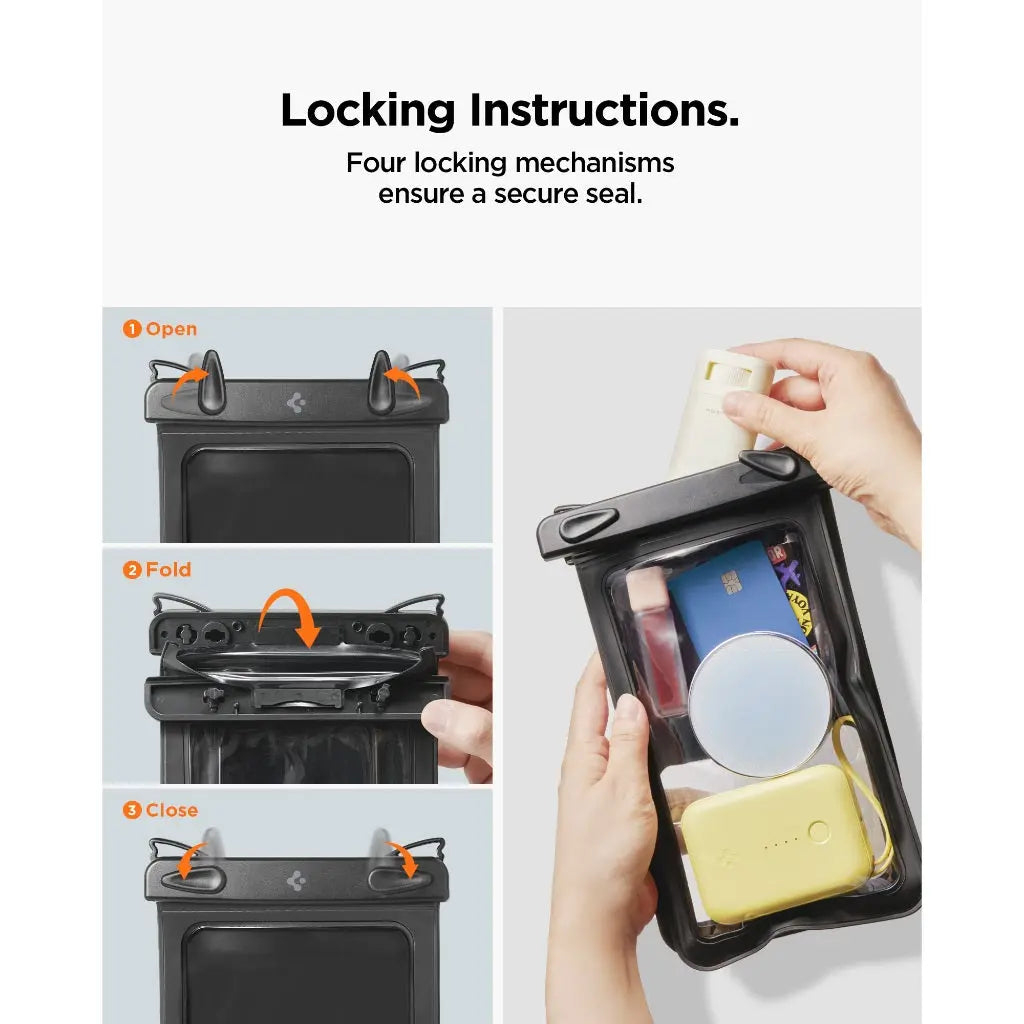 Locking Instructions.

Four locking mechanisms ensure a secure seal.

1 Open

2 Fold

3 Close