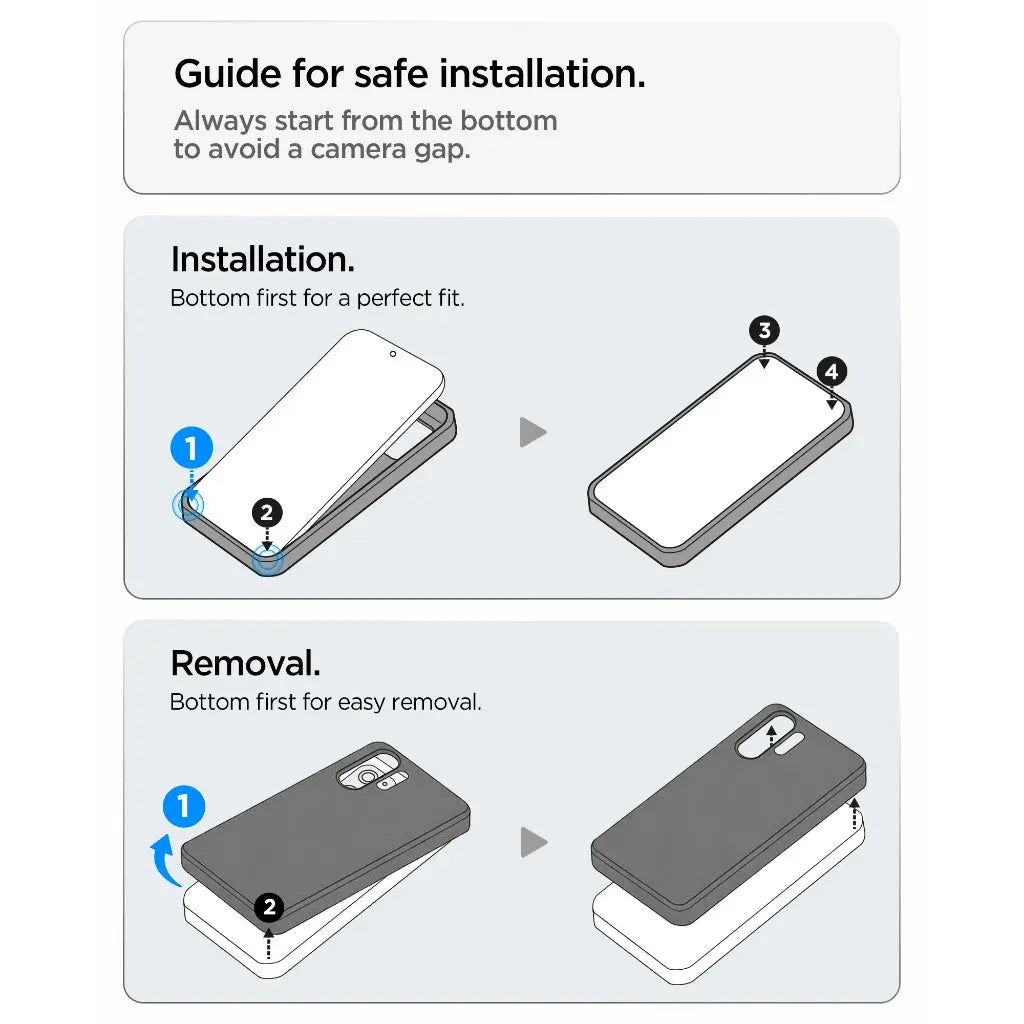 Guide for safe installation.
Always start from the bottom to avoid a camera gap.

Installation.
Bottom first for a perfect fit.

1
2
3
4

Removal.
Bottom first for easy removal.

1
2