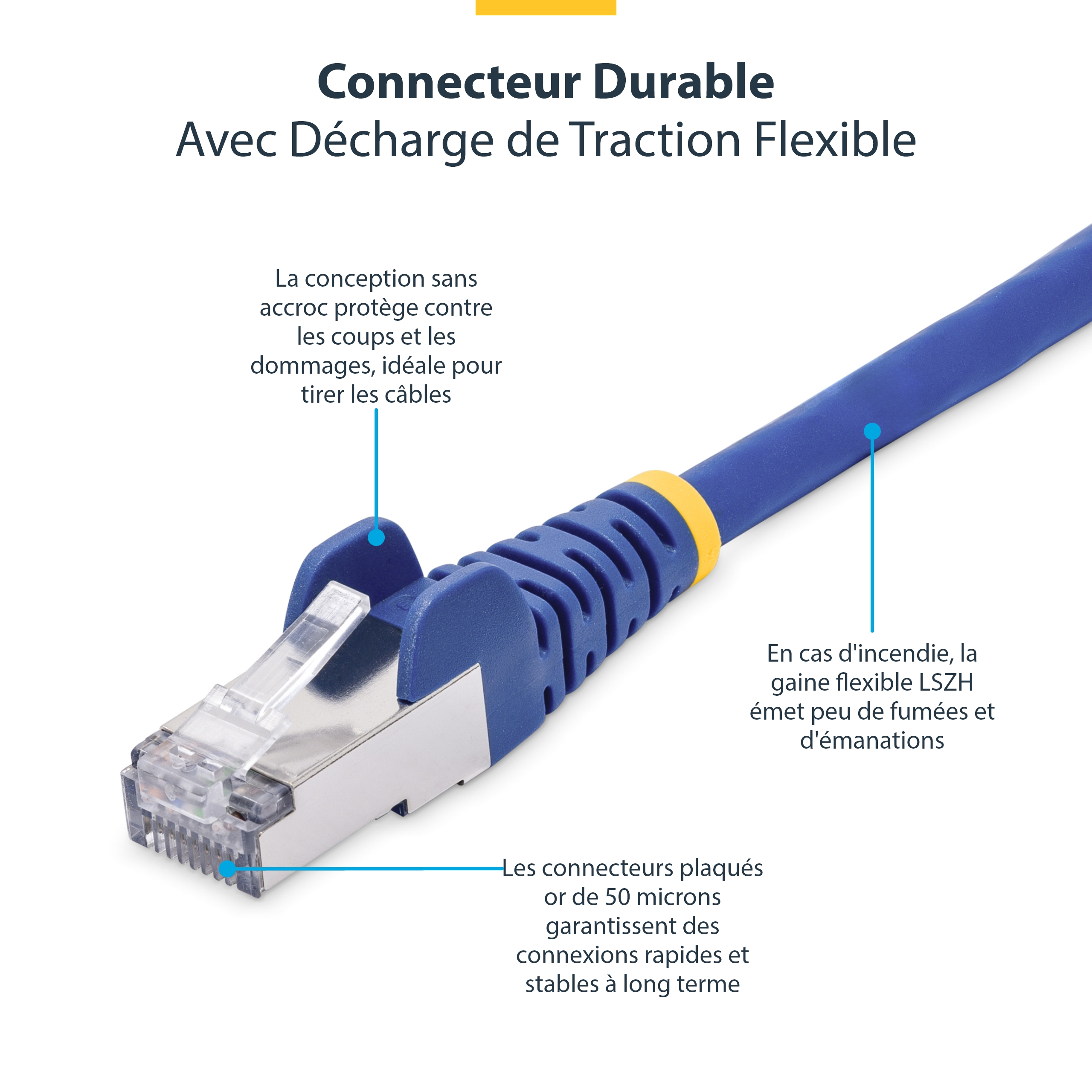 Connecteur Durable
Avec Décharge de Traction Flexible

La conception sans accroc protège contre les coups et les dommages, idéale pour tirer les câbles

En cas d'incendie, la gaine flexible LSZH émet peu de fumées et d'émanations

Les connecteurs plaqués or de 50 microns garantissent des connexions rapides et stables à long terme