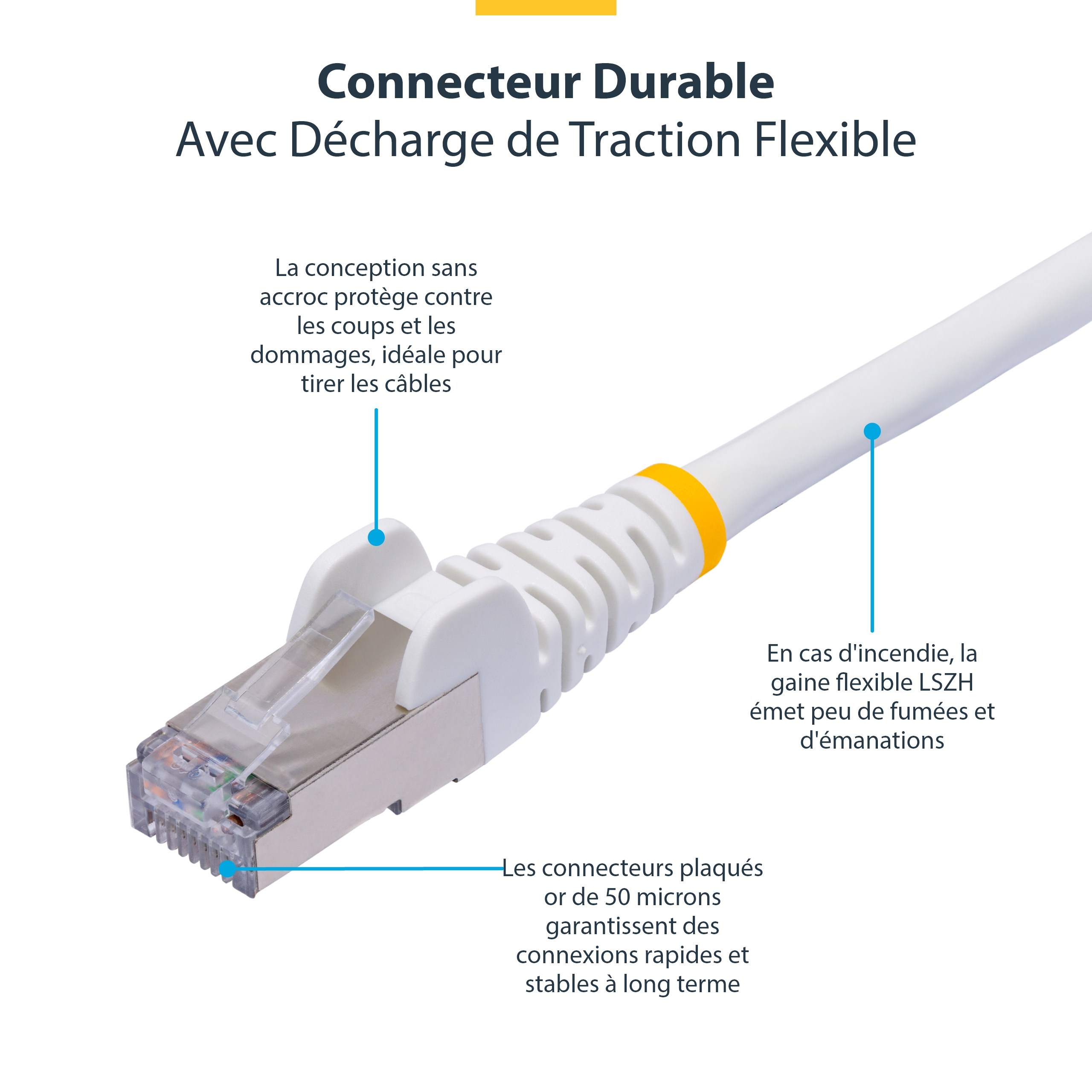 Connecteur Durable
Avec Décharge de Traction Flexible

La conception sans accroc protège contre les coups et les dommages, idéale pour tirer les câbles

En cas d'incendie, la gaine flexible LSZH émet peu de fumées et d'émanations

Les connecteurs plaqués or de 50 microns garantissent des connexions rapides et stables à long terme