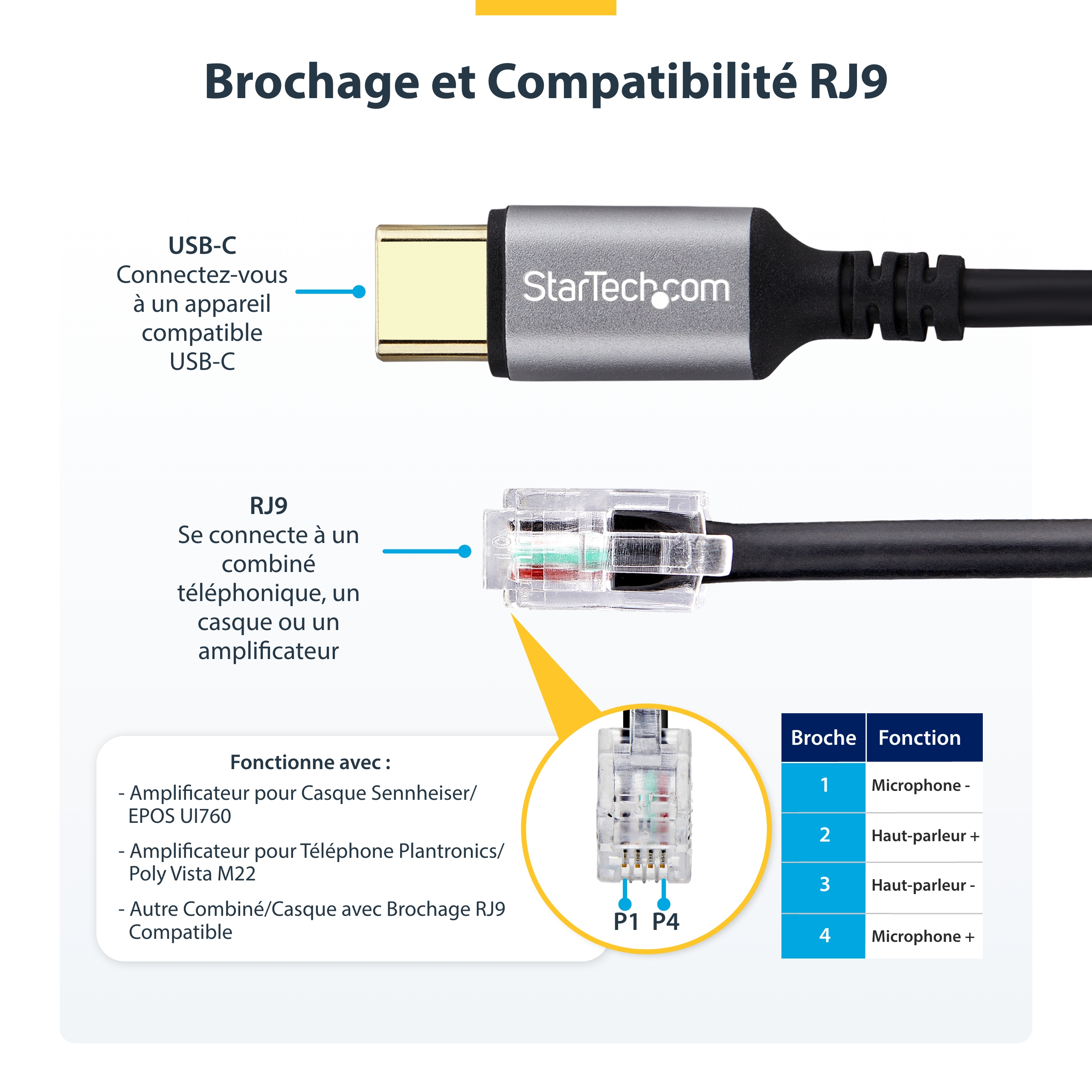 Brochage et Compatibilité RJ9

USB-C
Connectez-vous à un appareil compatible USB-C

StarTech.com

RJ9
Se connecte à un combiné téléphonique, un casque ou un amplificateur

Fonctionne avec :
- Amplificateur pour Casque Sennheiser/ EPOS UI760
- Amplificateur pour Téléphone Plantronics/ Poly Vista M22
- Autre Combiné/Casque avec Brochage RJ9 Compatible

P1 P4

| Broche | Fonction |
|---|---|
| 1 | Microphone - |
| 2 | Haut-parleur + |
| 3 | Haut-parleur - |
| 4 | Microphone + |