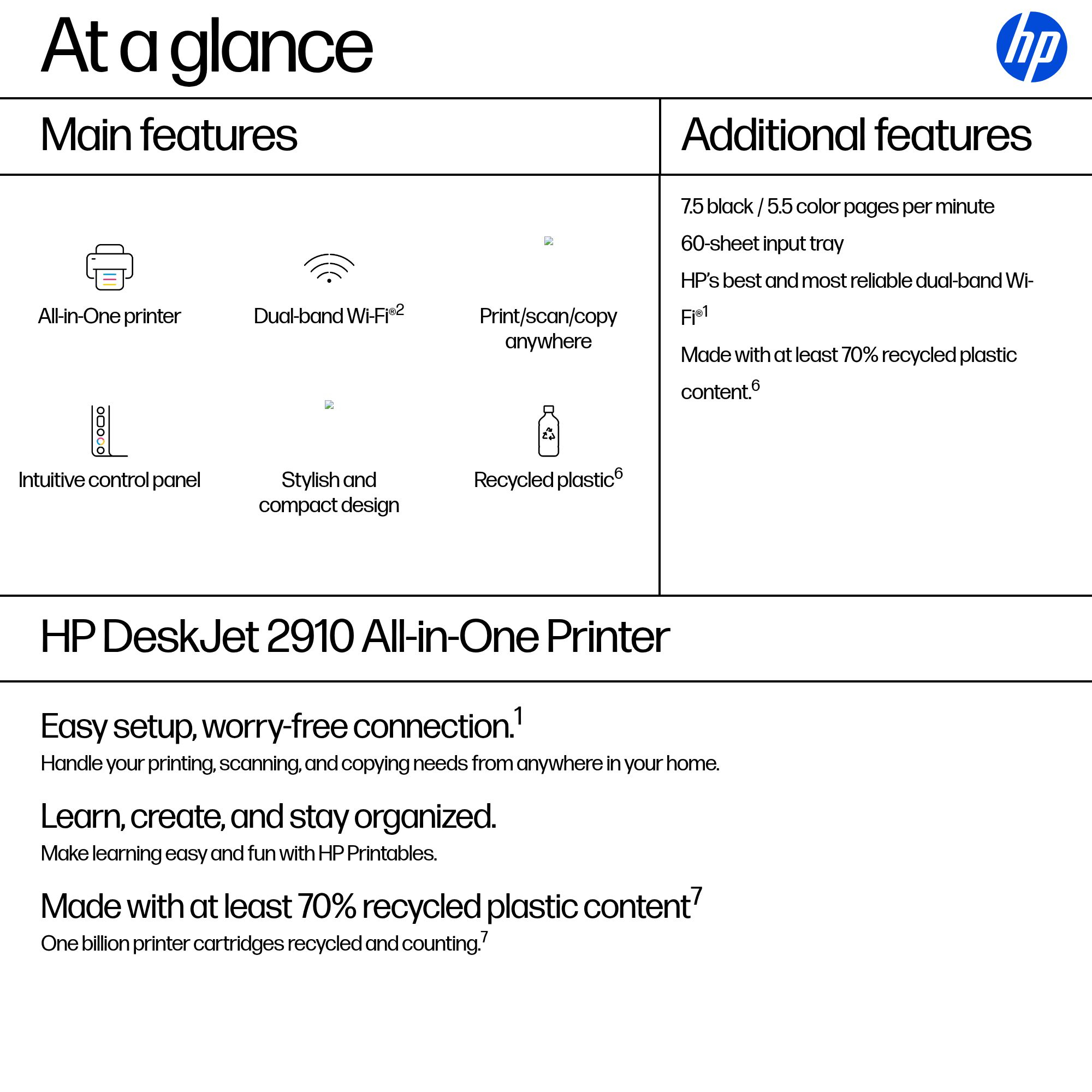 At a glance

hp

Main features

All-in-One printer

Dual-band Wi-Fi®$^2$

Print/scan/copy anywhere

Intuitive control panel

Stylish and compact design

Recycled plastic$^6$

Additional features

7.5 black / 5.5 color pages per minute

60-sheet input tray

HP's best and most reliable dual-band Wi-Fi®$^1$

Made with at least 70% recycled plastic content.$^6$

HP DeskJet 2910 All-in-One Printer

Easy setup, worry-free connection.$^1$

Handle your printing, scanning, and copying needs from anywhere in your home.

Learn, create, and stay organized.

Make learning easy and fun with HP Printables.

Made with at least 70% recycled plastic content$^7$

One billion printer cartridges recycled and counting.$^7$