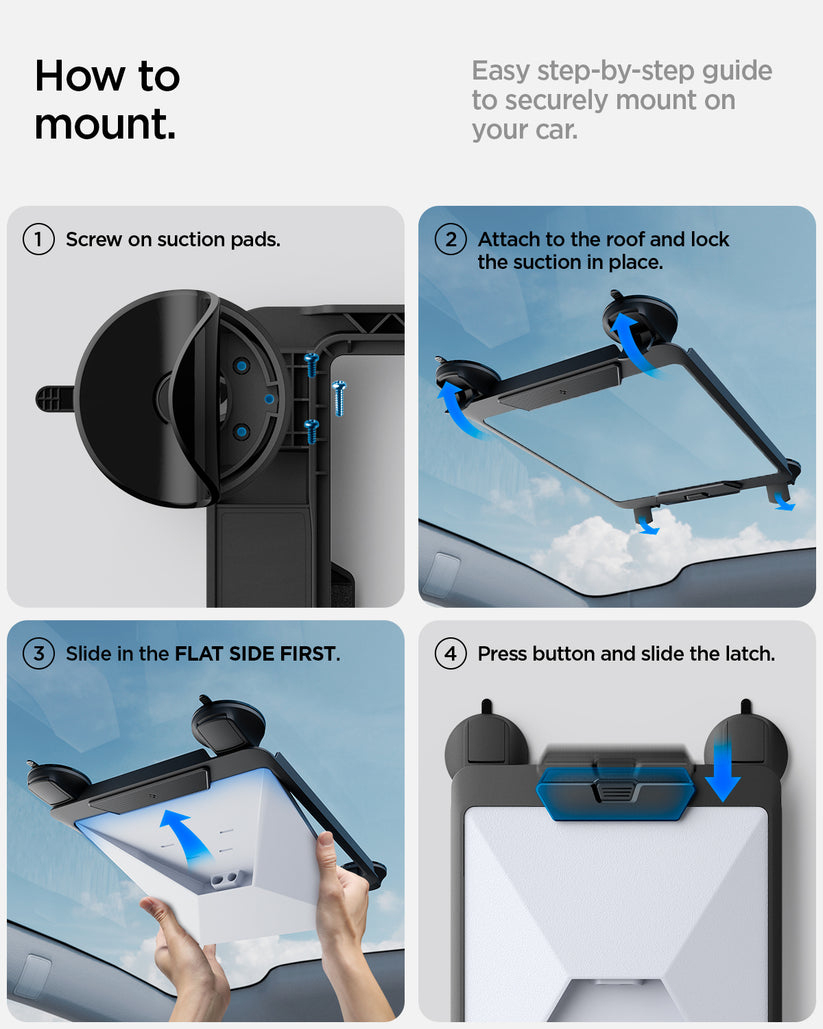 How to mount.

Easy step-by-step guide to securely mount on your car.

1 Screw on suction pads.

2 Attach to the roof and lock the suction in place.

3 Slide in the FLAT SIDE FIRST.

4 Press button and slide the latch.